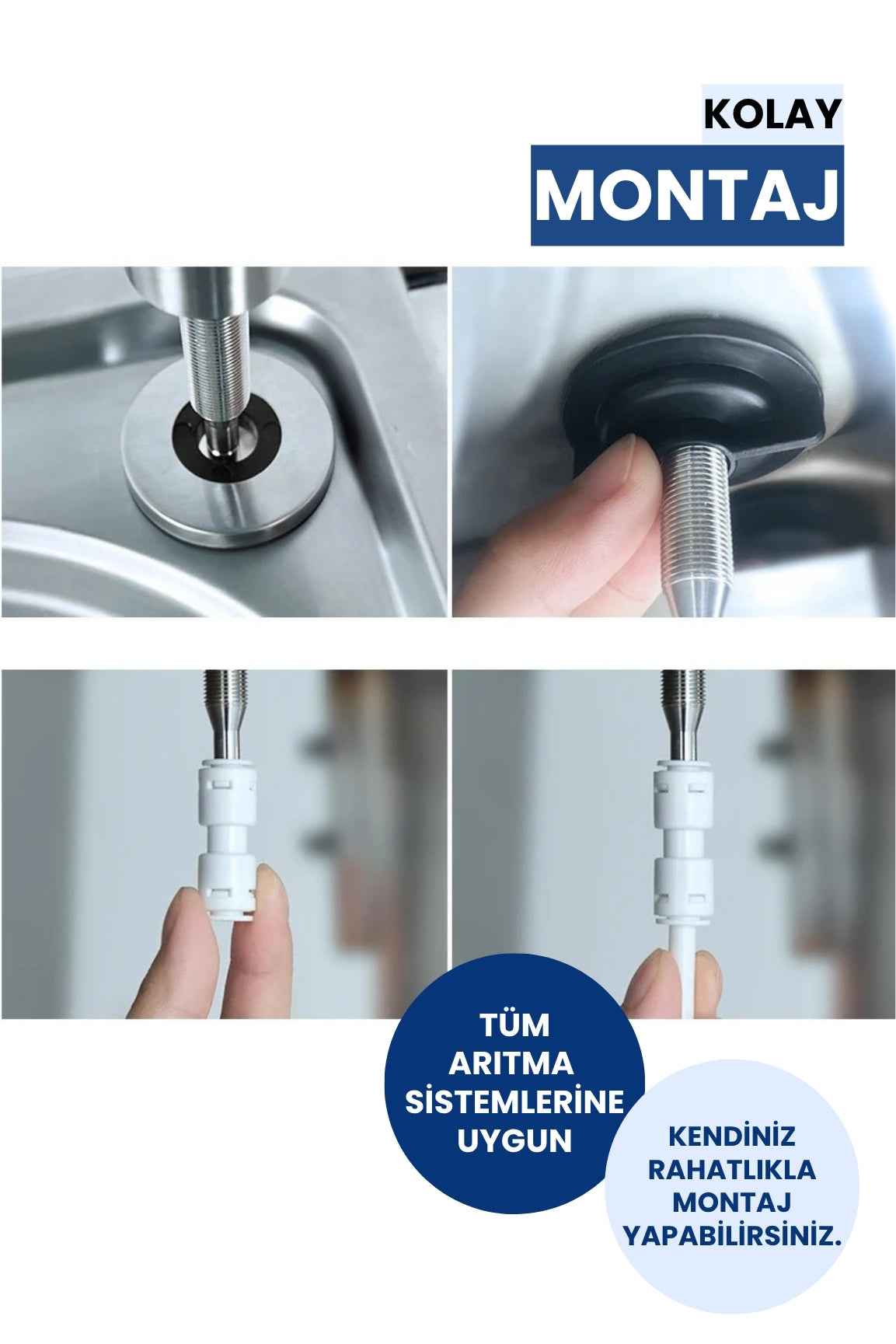 KOLAY
MONTAJ

TÜM ARITMA SİSTEMLERİNE UYGUN

KENDİNİZ RAHATLIKLA MONTAJ YAPABİLİRSİNİZ.